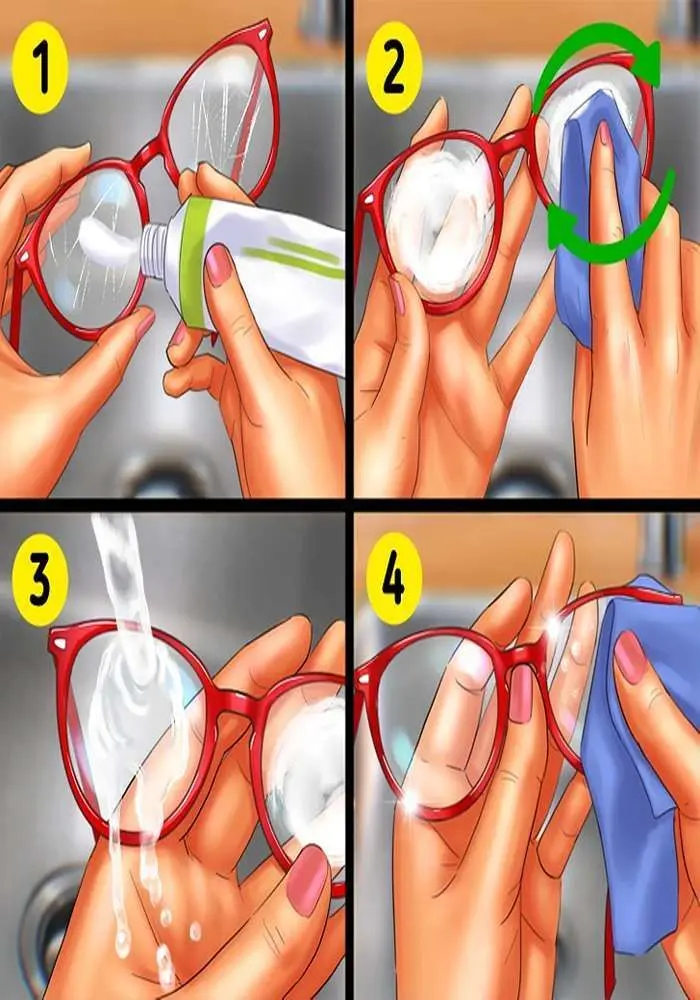 1

2

3

4